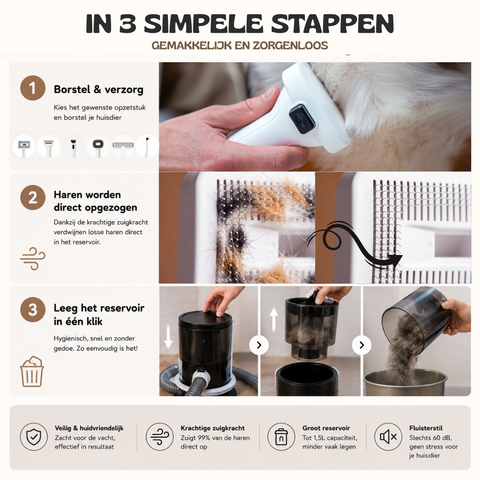 IN 3 SIMPELE STAPPEN

GEMAKKELIJK EN ZORGENLOOS

1 Borstel & verzorg

Kies het gewenste opzetstuk en borstel je huisdier

2 Haren worden direct opgezogen

Dankzij de krachtige zuigkracht verdwijnen losse haren direct in het reservoir.

3 Leeg het reservoir in één klik

Hygienisch, snel en zonder gedoe. Zo eenvoudig is het!

Veilig & huidvriendelijk
Zacht voor de vacht, effectief in resultaat

Krachtige zuigkracht
Zuigt 99% van de haren direct op

Groot reservoir
Tot 1,5L capaciteit, minder vaak legen

Fluisterstil
Slechts 60 dB, geen stress voor je huisdier